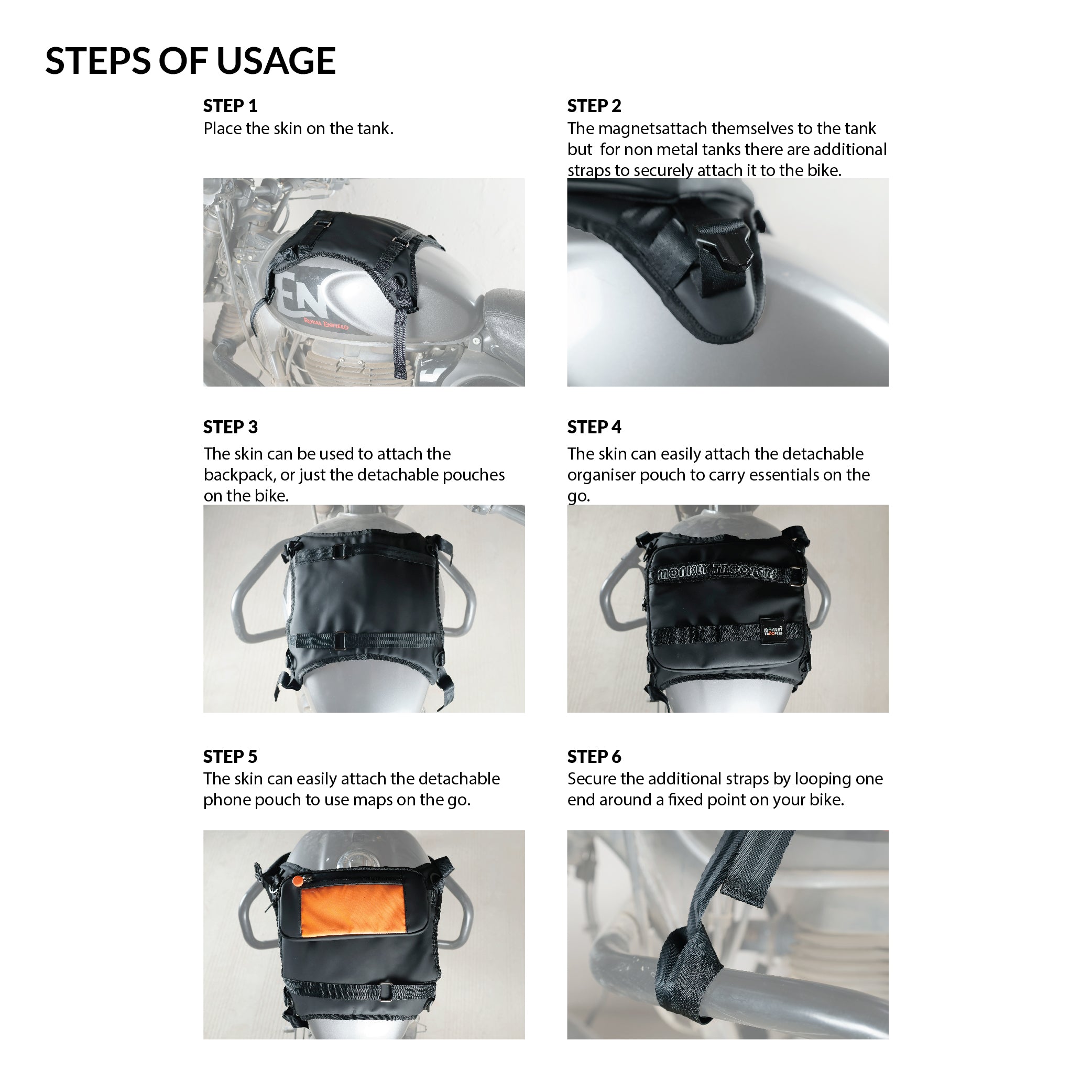 STEPS OF USAGE

STEP 1
Place the skin on the tank.

EN
ROYAL ENFIELD

STEP 2
The magnetsattach themselves to the tank but for non metal tanks there are additional straps to securely attach it to the bike.

STEP 3
The skin can be used to attach the backpack, or just the detachable pouches on the bike.

STEP 4
The skin can easily attach the detachable organiser pouch to carry essentials on the go.

MONKEY TROOPERS
MONKEY TROOPERS

STEP 5
The skin can easily attach the detachable phone pouch to use maps on the go.

STEP 6
Secure the additional straps by looping one end around a fixed point on your bike.