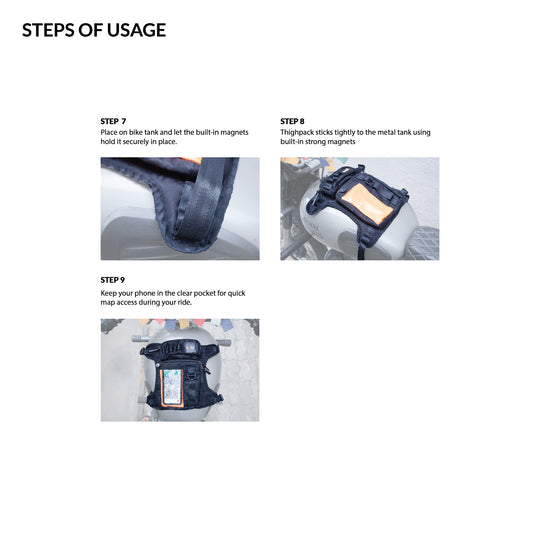 STEPS OF USAGE

STEP 7
Place on bike tank and let the built-in magnets hold it securely in place.

STEP 8
Thighpack sticks tightly to the metal tank using built-in strong magnets

STEP 9
Keep your phone in the clear pocket for quick map access during your ride.